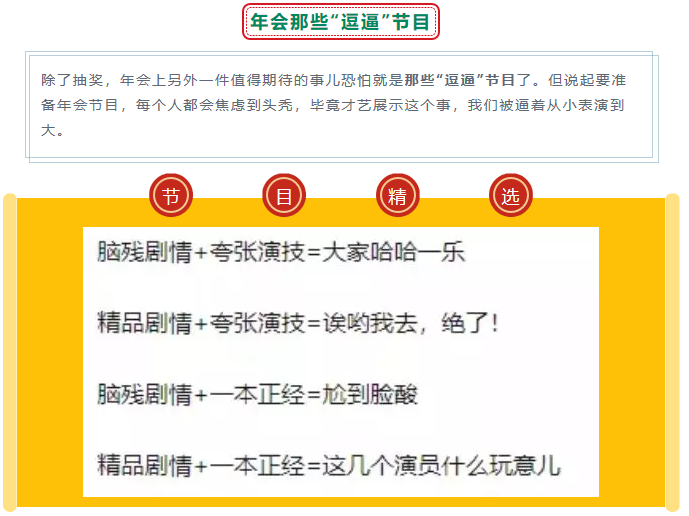 年会那些“逗逼”节目

除了抽奖，年会上另外一件值得期待的事儿恐怕就是那些“逗逼”节目了。但说起要准备年会节目，每个人都会焦虑到头秃，毕竟才艺展示这个事，我们被逼着从小表演到大。

节 目 精 选

脑残剧情+夸张演技=大家哈哈一乐

精品剧情+夸张演技=诶哟我去，绝了！

脑残剧情+一本正经=尬到脸酸

精品剧情+一本正经=这几个演员什么玩意儿